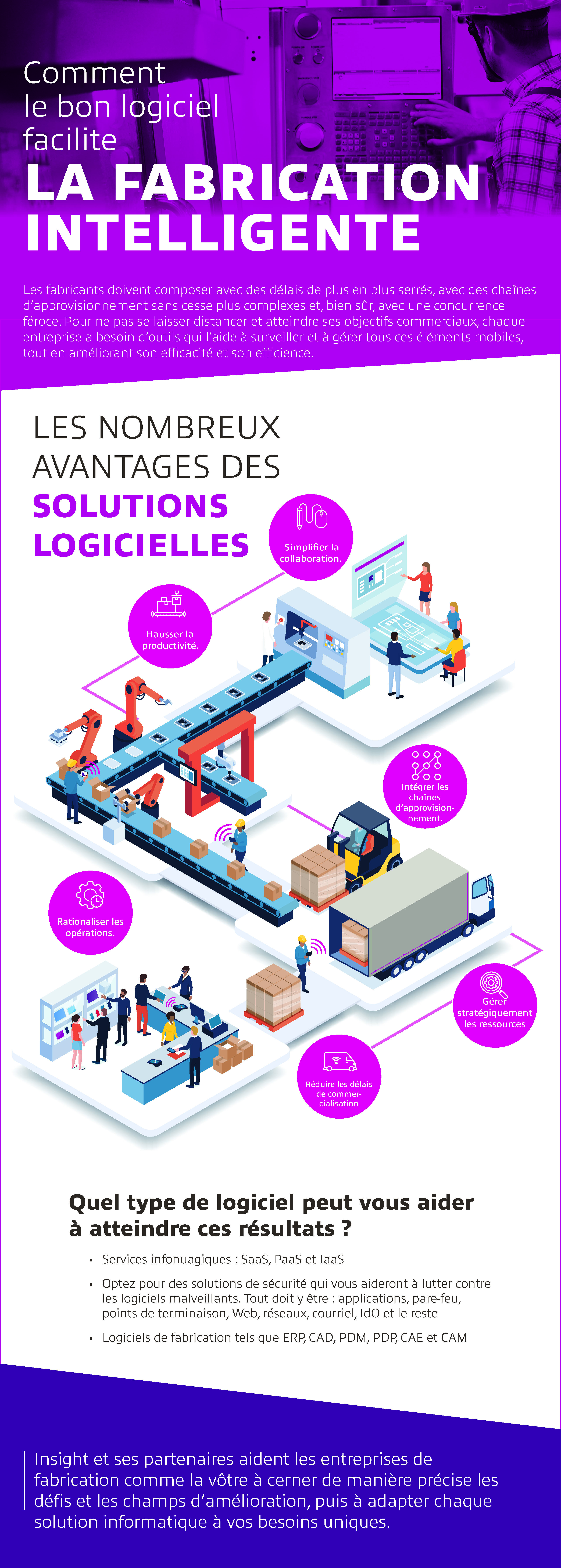 Comment le bon logiciel facilite
LA FABRICATION INTELLIGENTE

Les fabricants doivent composer avec des délais de plus en plus serrés, avec des chaînes d'approvisionnement sans cesse plus complexes et, bien sûr, avec une concurrence féroce. Pour ne pas se laisser distancer et atteindre ses objectifs commerciaux, chaque entreprise a besoin d'outils qui l'aide à surveiller et à gérer tous ces éléments mobiles, tout en améliorant son efficacité et son efficience.

LES NOMBREUX AVANTAGES DES SOLUTIONS LOGICIELLES

Simplifier la collaboration.

Hausser la productivité.

Intégrer les chaînes d'approvisionnement.

Rationaliser les opérations.

Gérer stratégiquement les ressources

Réduire les délais de commercialisation

Quel type de logiciel peut vous aider à atteindre ces résultats ?

• Services infonuagiques : SaaS, PaaS et IaaS
• Optez pour des solutions de sécurité qui vous aideront à lutter contre les logiciels malveillants. Tout doit y être : applications, pare-feu, points de terminaison, Web, réseaux, courriel, IdO et le reste
• Logiciels de fabrication tels que ERP, CAD, PDM, PDP, CAE et CAM

Insight et ses partenaires aident les entreprises de fabrication comme la vôtre à cerner de manière précise les défis et les champs d'amélioration, puis à adapter chaque solution informatique à vos besoins uniques.