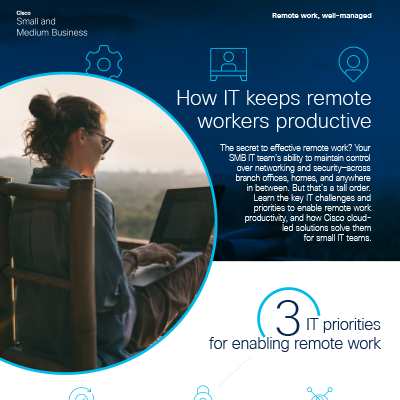 Cisco
Small and
Medium Business

Remote work, well-managed

How IT keeps remote workers productive

The secret to effective remote work? Your SMB IT team's ability to maintain control over networking and security—across branch offices, homes, and anywhere in between. But that's a tall order. Learn the key IT challenges and priorities to enable remote work productivity, and how Cisco cloud-led solutions solve them for small IT teams.

3 IT priorities for enabling remote work