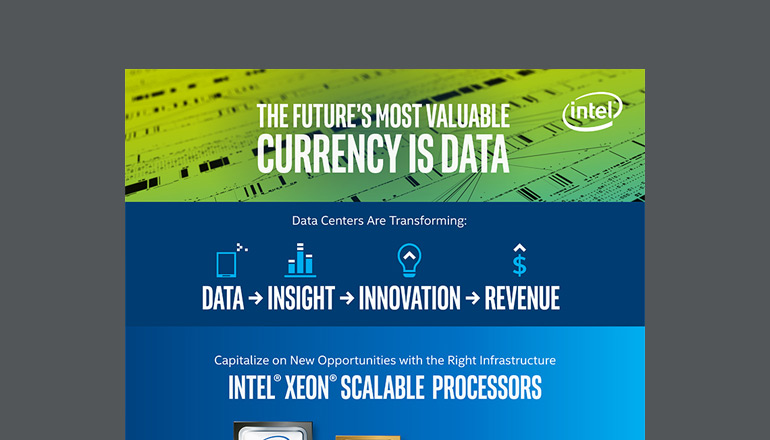 THE FUTURE'S MOST VALUABLE CURRENCY IS DATA

intel

Data Centers Are Transforming:

DATA → INSIGHT → INNOVATION → REVENUE

Capitalize on New Opportunities with the Right Infrastructure

INTEL® XEON® SCALABLE PROCESSORS