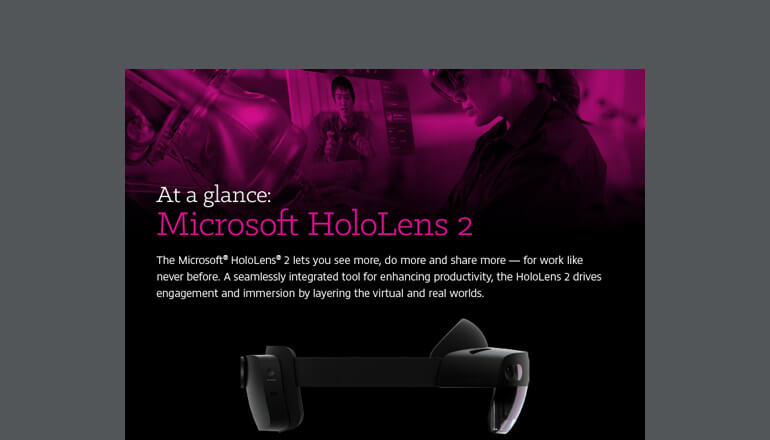 At a glance:
Microsoft HoloLens 2

The Microsoft® HoloLens® 2 lets you see more, do more and share more — for work like never before. A seamlessly integrated tool for enhancing productivity, the HoloLens 2 drives engagement and immersion by layering the virtual and real worlds.