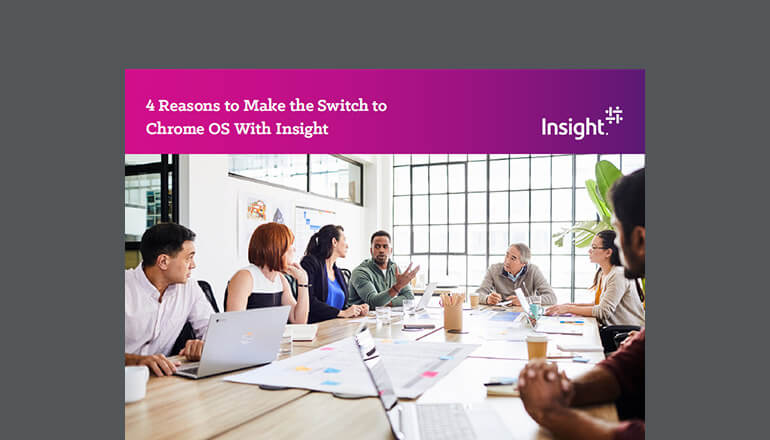 4 Reasons to Make the Switch to Chrome OS With Insight

Insight.