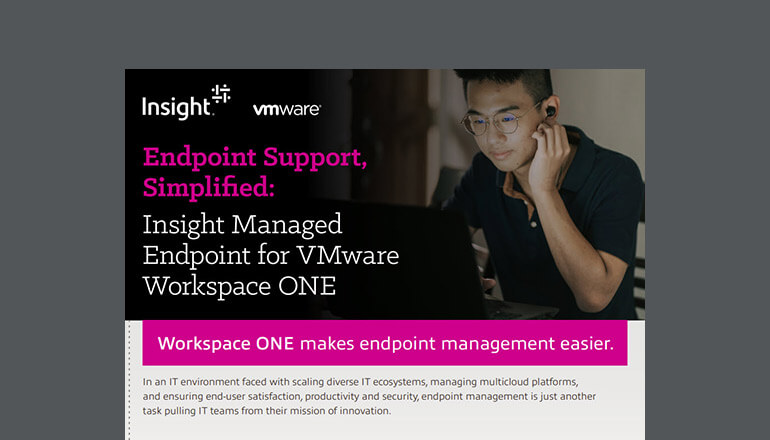 Insight. vmware

Endpoint Support, Simplified:
Insight Managed Endpoint for VMware Workspace ONE

Workspace ONE makes endpoint management easier.

In an IT environment faced with scaling diverse IT ecosystems, managing multicloud platforms, and ensuring end-user satisfaction, productivity and security, endpoint management is just another task pulling IT teams from their mission of innovation.