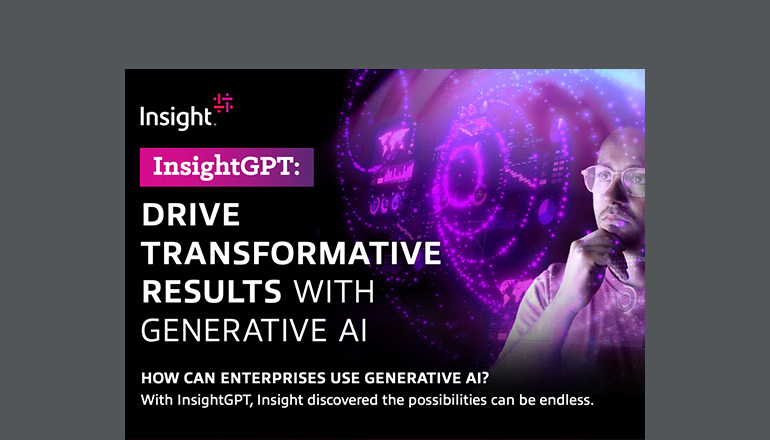 Insight.

InsightGPT:

DRIVE TRANSFORMATIVE RESULTS WITH GENERATIVE AI

HOW CAN ENTERPRISES USE GENERATIVE AI?
With InsightGPT, Insight discovered the possibilities can be endless.