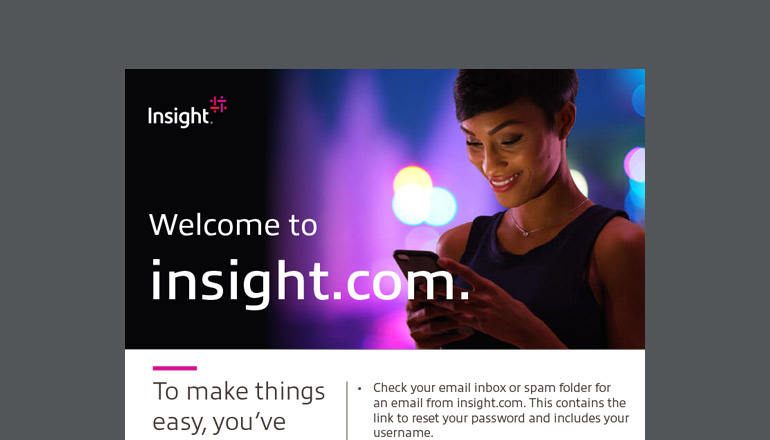 Insight.

Welcome to
insight.com.

To make things easy, you've

• Check your email inbox or spam folder for an email from insight.com. This contains the link to reset your password and includes your username.