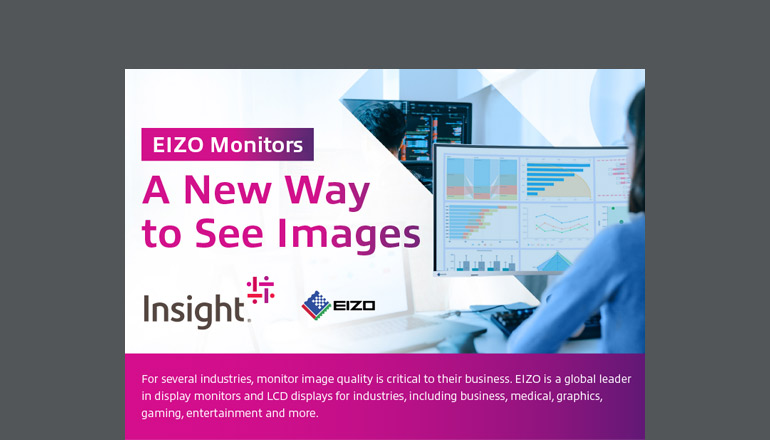 EIZO Monitors

A New Way to See Images

Insight.

EIZO

For several industries, monitor image quality is critical to their business. EIZO is a global leader in display monitors and LCD displays for industries, including business, medical, graphics, gaming, entertainment and more.