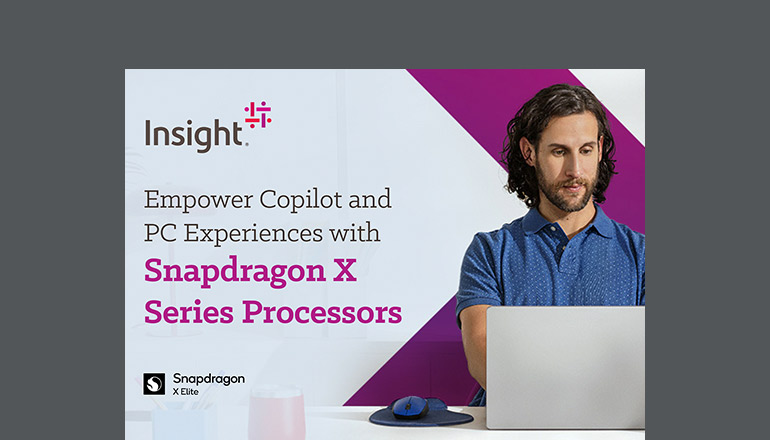 Insight.

Empower Copilot and PC Experiences with
Snapdragon X Series Processors

Snapdragon
X Elite