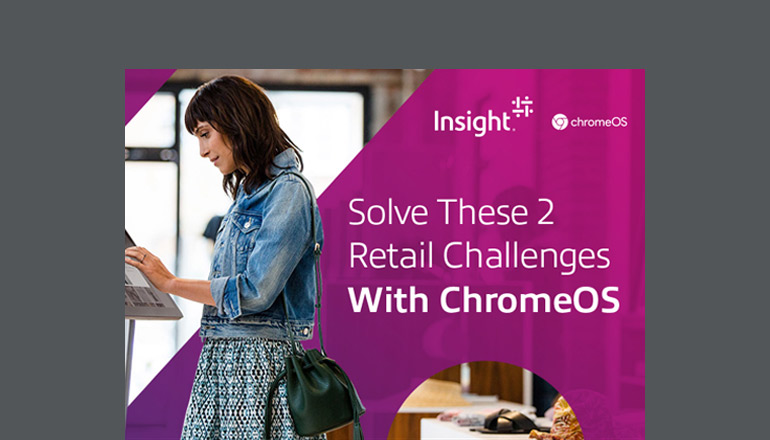 Insight.

chromeOS

Solve These 2 Retail Challenges With ChromeOS