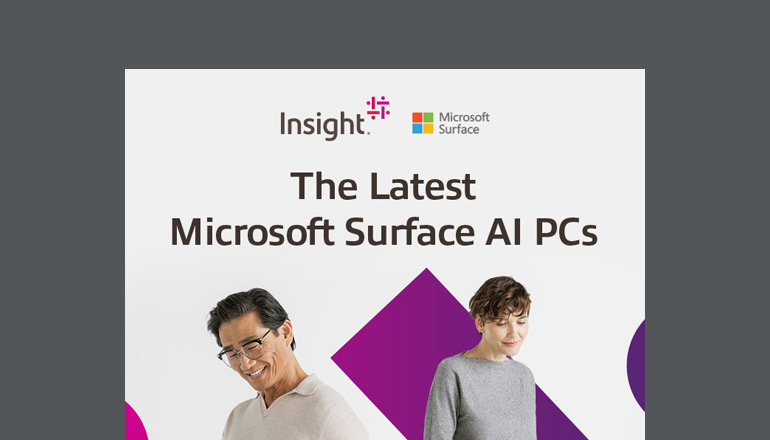 Insight.

Microsoft Surface

The Latest
Microsoft Surface AI PCs