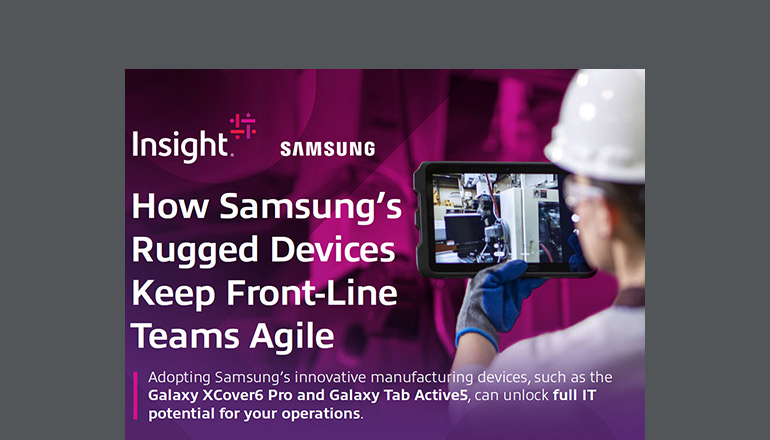 Insight.

SAMSUNG

How Samsung's Rugged Devices Keep Front-Line Teams Agile

Adopting Samsung's innovative manufacturing devices, such as the Galaxy XCover6 Pro and Galaxy Tab Active5, can unlock full IT potential for your operations.