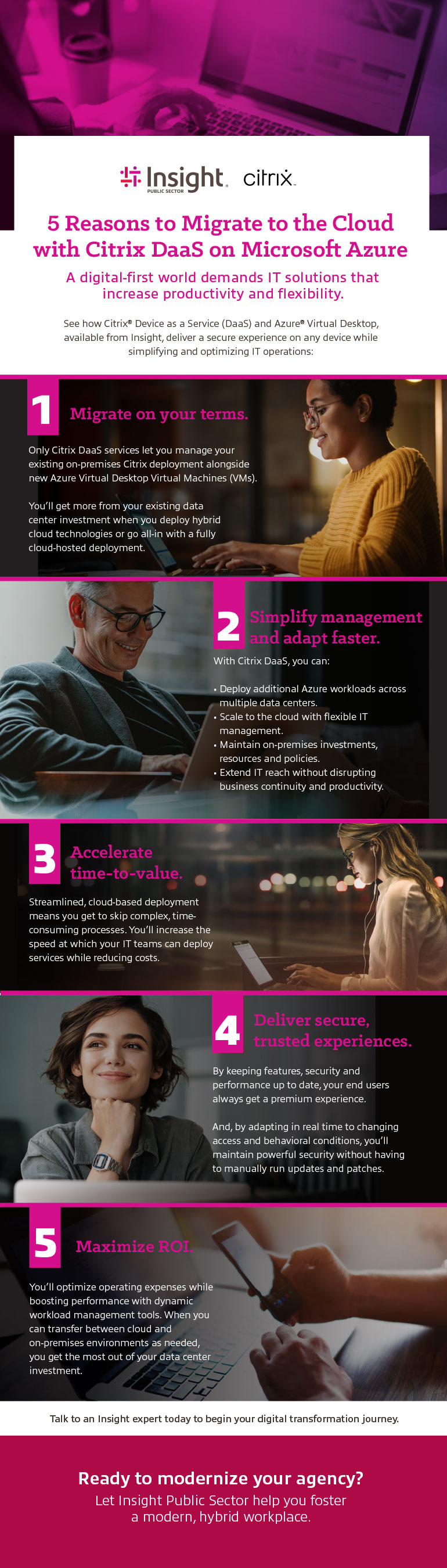 Insight. PUBLIC SECTOR citrix.

5 Reasons to Migrate to the Cloud with Citrix DaaS on Microsoft Azure

A digital-first world demands IT solutions that increase productivity and flexibility.

See how Citrix® Device as a Service (DaaS) and Azure® Virtual Desktop, available from Insight, deliver a secure experience on any device while simplifying and optimizing IT operations:

1 Migrate on your terms.

Only Citrix DaaS services let you manage your existing on-premises Citrix deployment alongside new Azure Virtual Desktop Virtual Machines (VMs).

You'll get more from your existing data center investment when you deploy hybrid cloud technologies or go all-in with a fully cloud-hosted deployment.

2 Simplify management and adapt faster.

With Citrix DaaS, you can:

• Deploy additional Azure workloads across multiple data centers.
• Scale to the cloud with flexible IT management.
• Maintain on-premises investments, resources and policies.
• Extend IT reach without disrupting business continuity and productivity.

3 Accelerate time-to-value.

Streamlined, cloud-based deployment means you get to skip complex, time-consuming processes. You'll increase the speed at which your IT teams can deploy services while reducing costs.

4 Deliver secure, trusted experiences.

By keeping features, security and performance up to date, your end users always get a premium experience.

And, by adapting in real time to changing access and behavioral conditions, you'll maintain powerful security without having to manually run updates and patches.

5 Maximize ROI.

You'll optimize operating expenses while boosting performance with dynamic workload management tools. When you can transfer between cloud and on-premises environments as needed, you get the most out of your data center investment.

Talk to an Insight expert today to begin your digital transformation journey.

Ready to modernize your agency?
Let Insight Public Sector help you foster a modern, hybrid workplace.