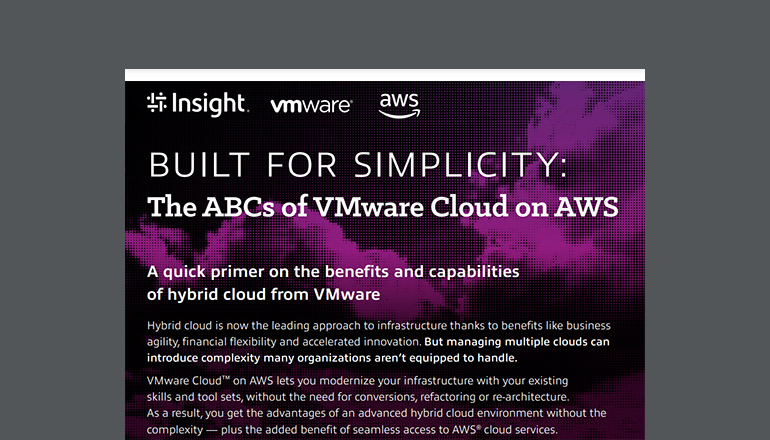 Insight. vmware aws

BUILT FOR SIMPLICITY:
The ABCs of VMware Cloud on AWS

A quick primer on the benefits and capabilities of hybrid cloud from VMware

Hybrid cloud is now the leading approach to infrastructure thanks to benefits like business agility, financial flexibility and accelerated innovation. But managing multiple clouds can introduce complexity many organizations aren't equipped to handle.

VMware Cloud™ on AWS lets you modernize your infrastructure with your existing skills and tool sets, without the need for conversions, refactoring or re-architecture. As a result, you get the advantages of an advanced hybrid cloud environment without the complexity — plus the added benefit of seamless access to AWS® cloud services.