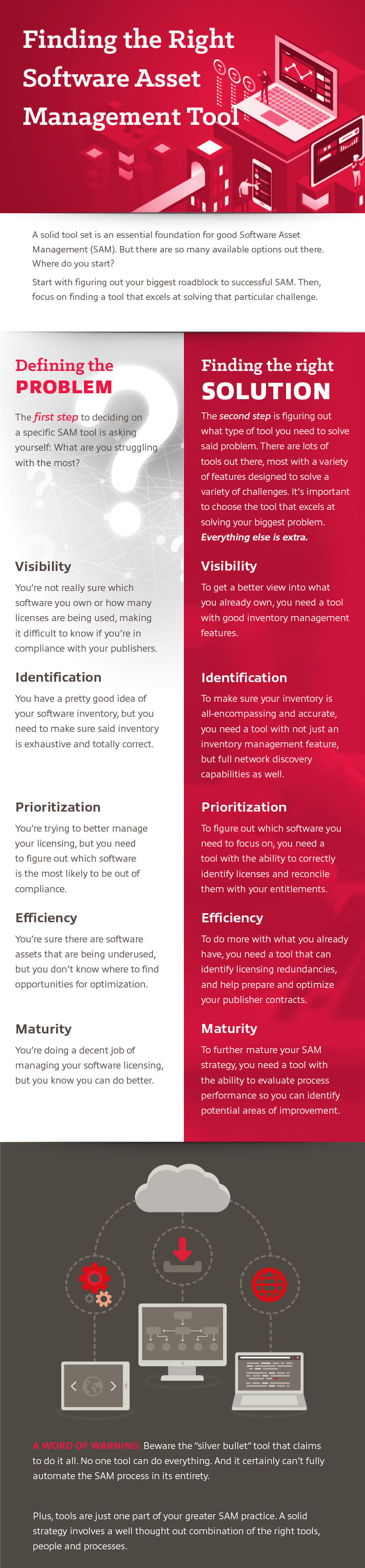 Finding the Right Software Asset Management Tool

A solid tool set is an essential foundation for good Software Asset Management (SAM). But there are so many available options out there. Where do you start?

Start with figuring out your biggest roadblock to successful SAM. Then, focus on finding a tool that excels at solving that particular challenge.

Defining the PROBLEM

The first step to deciding on a specific SAM tool is asking yourself: What are you struggling with the most?

Visibility

You're not really sure which software you own or how many licenses are being used, making it difficult to know if you're in compliance with your publishers.

Identification

You have a pretty good idea of your software inventory, but you need to make sure said inventory is exhaustive and totally correct.

Prioritization

You're trying to better manage your licensing, but you need to figure out which software is the most likely to be out of compliance.

Efficiency

You're sure there are software assets that are being underused, but you don't know where to find opportunities for optimization.

Maturity

You're doing a decent job of managing your software licensing, but you know you can do better.

Finding the right SOLUTION

The second step is figuring out what type of tool you need to solve said problem. There are lots of tools out there, most with a variety of features designed to solve a variety of challenges. It's important to choose the tool that excels at solving your biggest problem. Everything else is extra.

Visibility

To get a better view into what you already own, you need a tool with good inventory management features.

Identification

To make sure your inventory is all-encompassing and accurate, you need a tool with not just an inventory management feature, but full network discovery capabilities as well.

Prioritization

To figure out which software you need to focus on, you need a tool with the ability to correctly identify licenses and reconcile them with your entitlements.

Efficiency

To do more with what you already have, you need a tool that can identify licensing redundancies, and help prepare and optimize your publisher contracts.

Maturity

To further mature your SAM strategy, you need a tool with the ability to evaluate process performance so you can identify potential areas of improvement.

A WORD OF WARNING: Beware the "silver bullet" tool that claims to do it all. No one tool can do everything. And it certainly can't fully automate the SAM process in its entirety.

Plus, tools are just one part of your greater SAM practice. A solid strategy involves a well thought out combination of the right tools, people and processes.