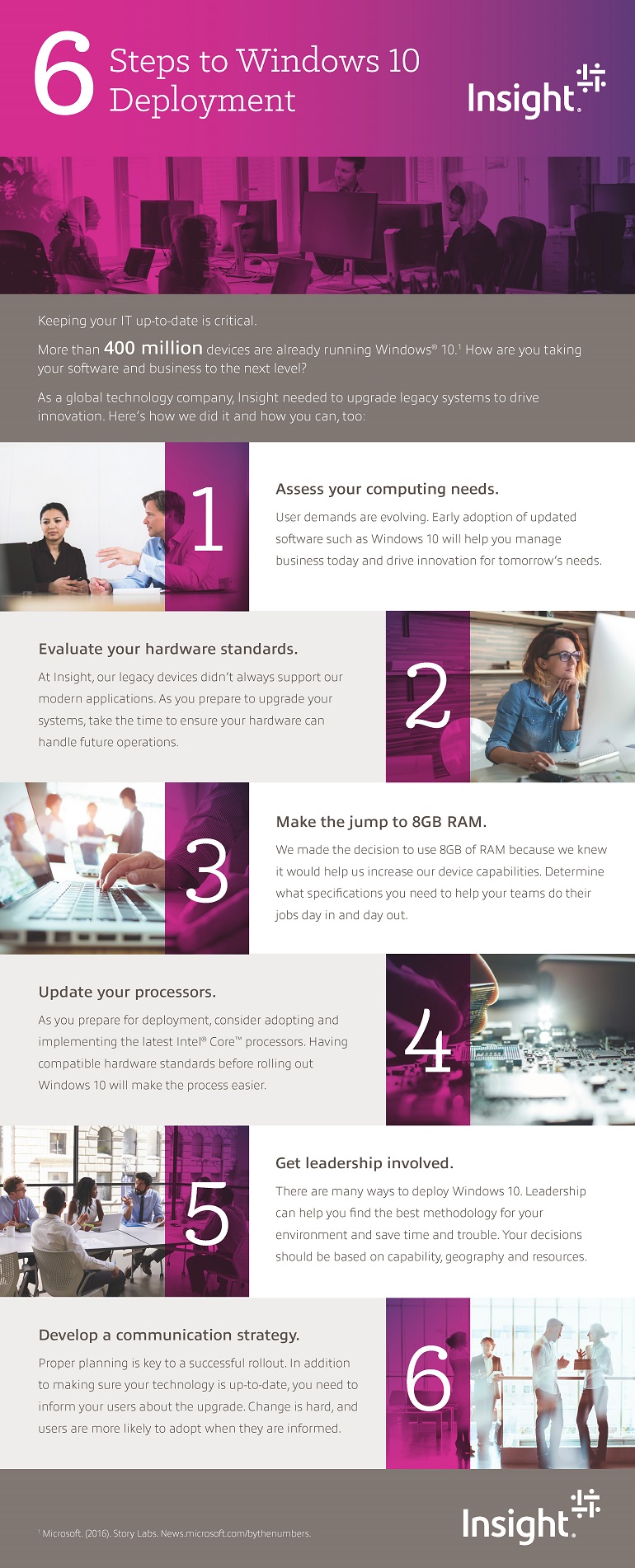 6 Steps to Windows 10 Deployment

Insight.

Keeping your IT up-to-date is critical.

More than 400 million devices are already running Windows® 10.¹ How are you taking your software and business to the next level?

As a global technology company, Insight needed to upgrade legacy systems to drive innovation. Here's how we did it and how you can, too:

1

Assess your computing needs.

User demands are evolving. Early adoption of updated software such as Windows 10 will help you manage business today and drive innovation for tomorrow's needs.

Evaluate your hardware standards.

At Insight, our legacy devices didn't always support our modern applications. As you prepare to upgrade your systems, take the time to ensure your hardware can handle future operations.

2

3

Make the jump to 8GB RAM.

We made the decision to use 8GB of RAM because we knew it would help us increase our device capabilities. Determine what specifications you need to help your teams do their jobs day in and day out.

Update your processors.

As you prepare for deployment, consider adopting and implementing the latest Intel® Core™ processors. Having compatible hardware standards before rolling out Windows 10 will make the process easier.

4

5

Get leadership involved.

There are many ways to deploy Windows 10. Leadership can help you find the best methodology for your environment and save time and trouble. Your decisions should be based on capability, geography and resources.

Develop a communication strategy.

Proper planning is key to a successful rollout. In addition to making sure your technology is up-to-date, you need to inform your users about the upgrade. Change is hard, and users are more likely to adopt when they are informed.

6

¹ Microsoft. (2016). Story Labs. News.microsoft.com/bythenumbers.

Insight.